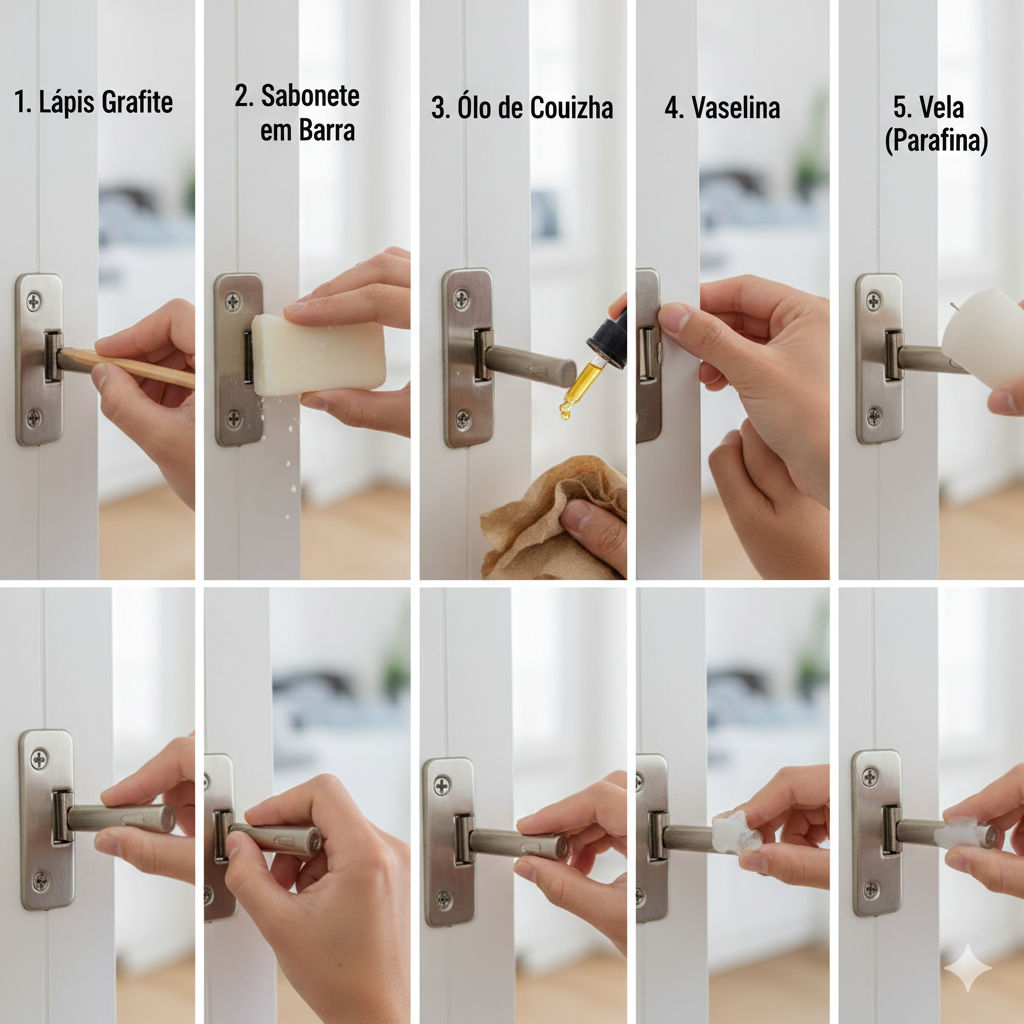 1. Lápis Grafite

2. Sabonete em Barra

3. Ólo de Couizha

4. Vaselina

5. Vela (Parafina)